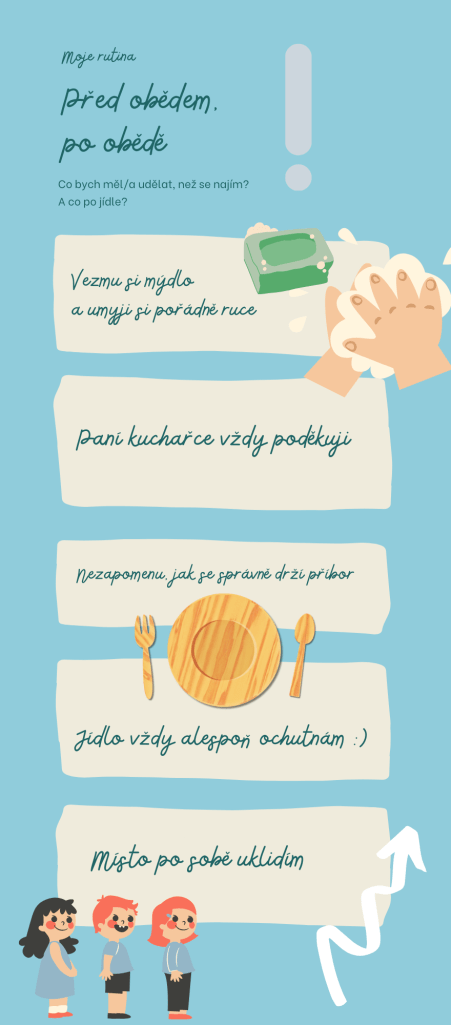 Moje rutina

Před obědem, po obědě

Co bych měl/a udělat, než se najím? A co po jídle?

Vezmu si mýdlo a umyji si pořádně ruce

Paní kuchařce vždy poděkuji

Nezapomenu, jak se správně drží příbor

Jídlo vždy alespoň ochutnám :)

Místo po sobě uklidím